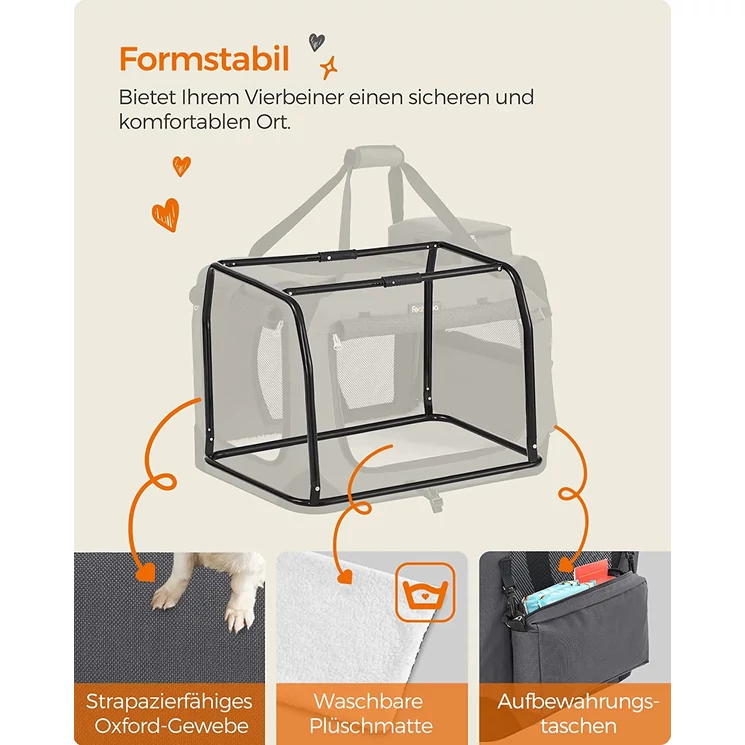 Formstabil

Bietet Ihrem Vierbeiner einen sicheren und komfortablen Ort.

Strapazierfähiges Oxford-Gewebe

Waschbare Plüschmatte

Aufbewahrungstaschen