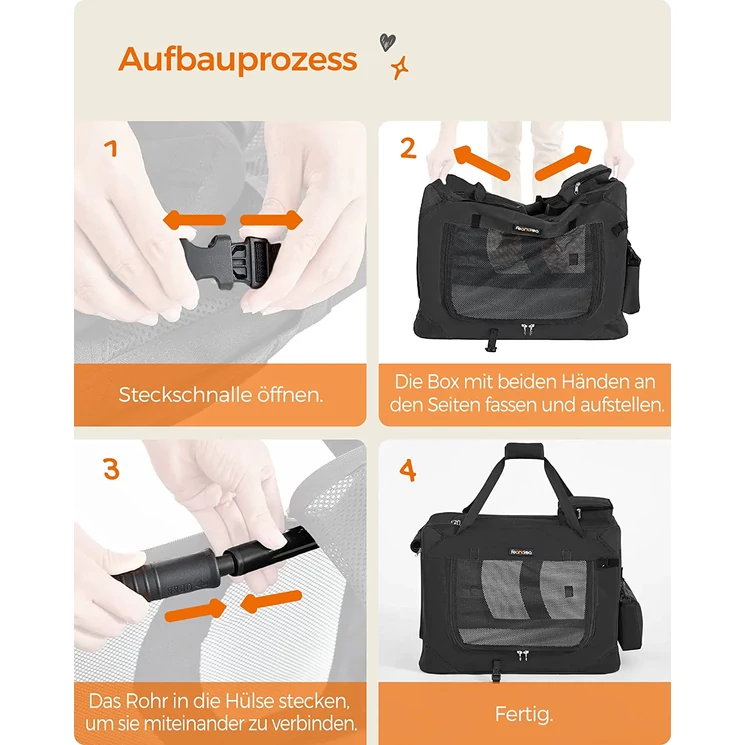 Aufbauprozess

1

Steckschnalle öffnen.

2

Feandrea

Die Box mit beiden Händen an den Seiten fassen und aufstellen.

3

Das Rohr in die Hülse stecken, um sie miteinander zu verbinden.

4

Feandrea

Fertig.